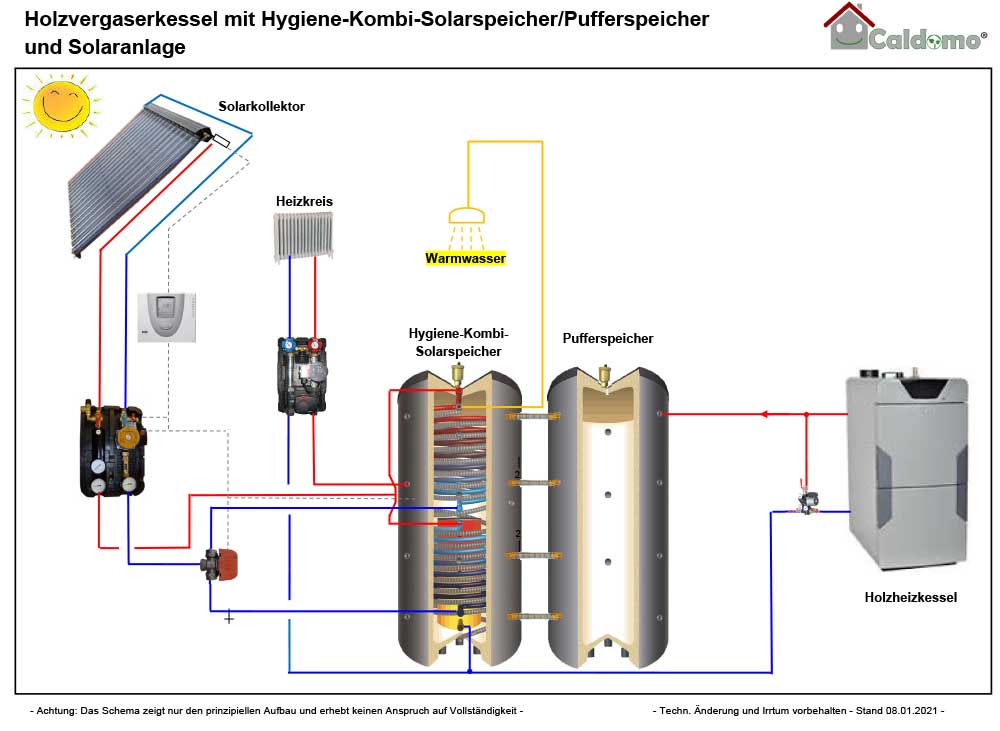 Holzvergaserkessel mit Hygiene-Kombi-Solarspeicher/Pufferspeicher und Solaranlage

Caldomo®

Solarkollektor

Heizkreis

Warmwasser

Hygiene-Kombi-Solarspeicher

Pufferspeicher

2

2

Holzheizkessel

- Achtung: Das Schema zeigt nur den prinzipiellen Aufbau und erhebt keinen Anspruch auf Vollständigkeit -

- Techn. Änderung und Irrtum vorbehalten - Stand 08.01.2021 -