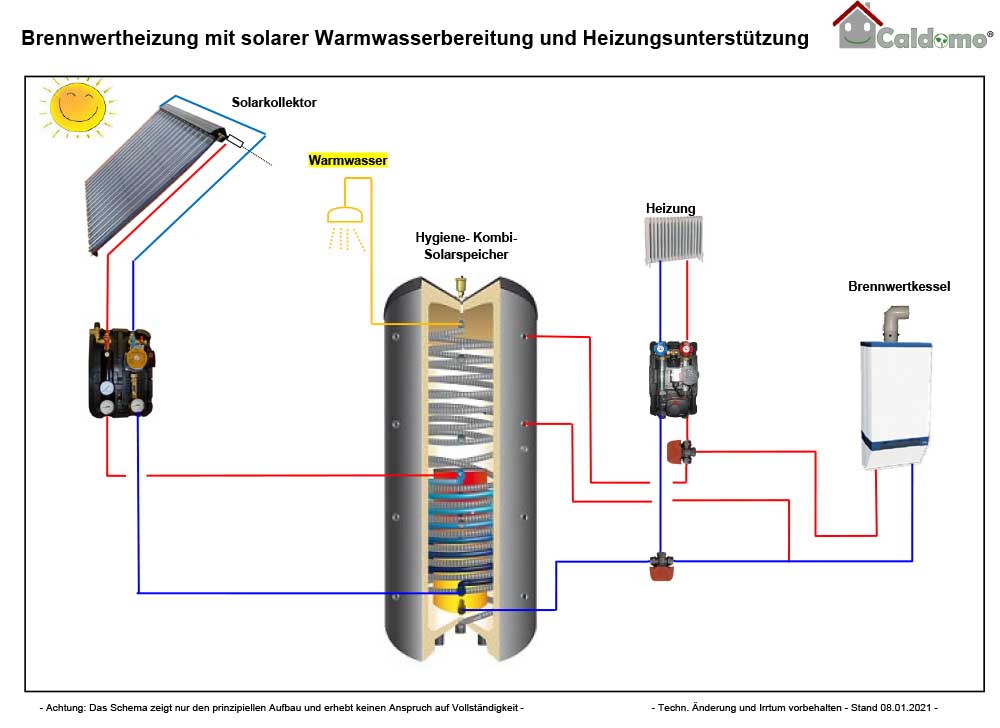 Brennwertheizung mit solarer Warmwasserbereitung und Heizungsunterstützung

Caldomo®

Solarkollektor

Warmwasser

Hygiene- Kombi-Solarspeicher

Heizung

Brennwertkessel

- Achtung: Das Schema zeigt nur den prinzipiellen Aufbau und erhebt keinen Anspruch auf Vollständigkeit -

- Techn. Änderung und Irrtum vorbehalten - Stand 08.01.2021 -